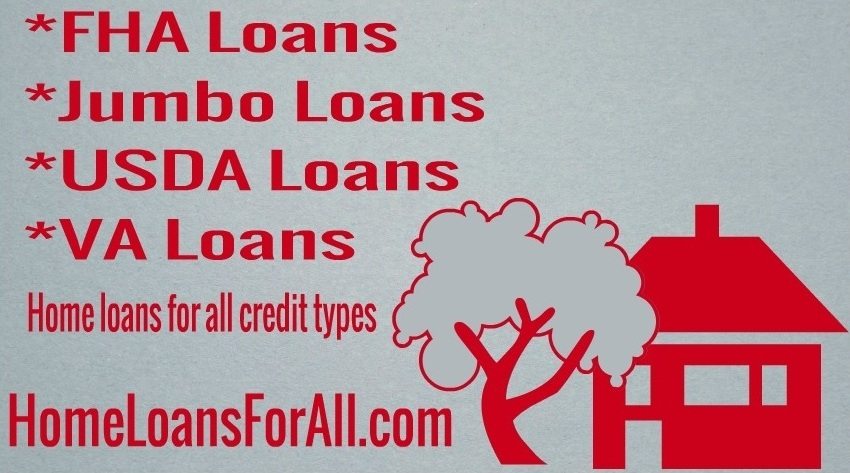 *FHA Loans
*Jumbo Loans
*USDA Loans
*VA Loans

Home loans for all credit types

HomeLoansForAll.com