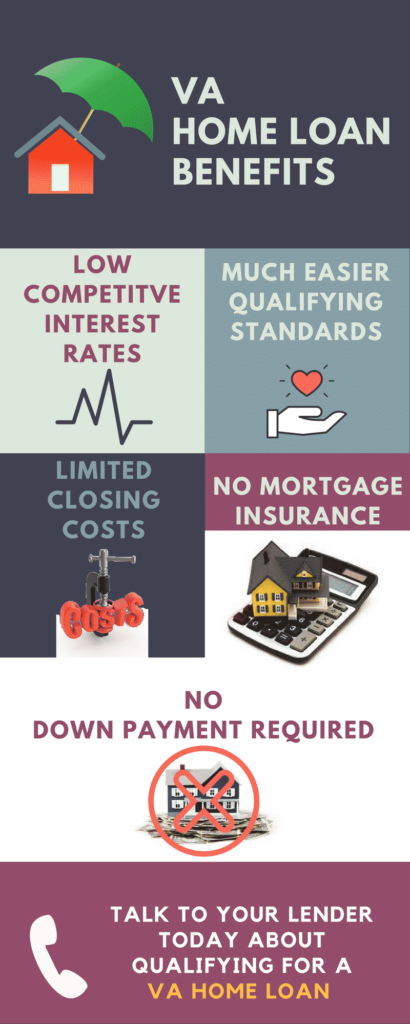 VA HOME LOAN BENEFITS

LOW COMPETITVE INTEREST RATES

MUCH EASIER QUALIFYING STANDARDS

LIMITED CLOSING COSTS

COSTS

NO MORTGAGE INSURANCE

NO DOWN PAYMENT REQUIRED

TALK TO YOUR LENDER TODAY ABOUT QUALIFYING FOR A VA HOME LOAN